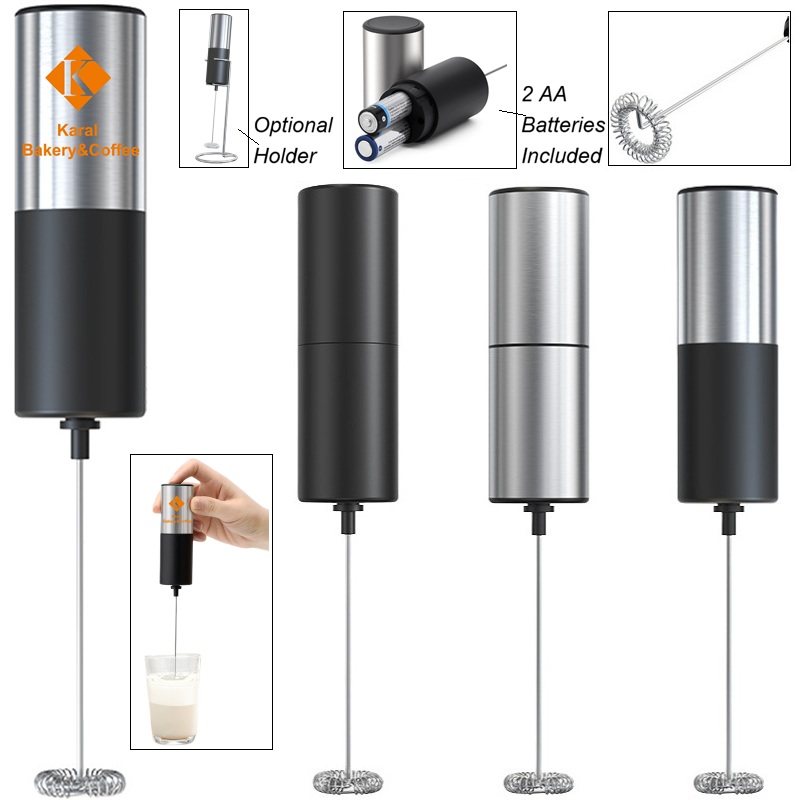 K
Karal
Bakery&Coffee

Optional
Holder

2 AA
Batteries
Included